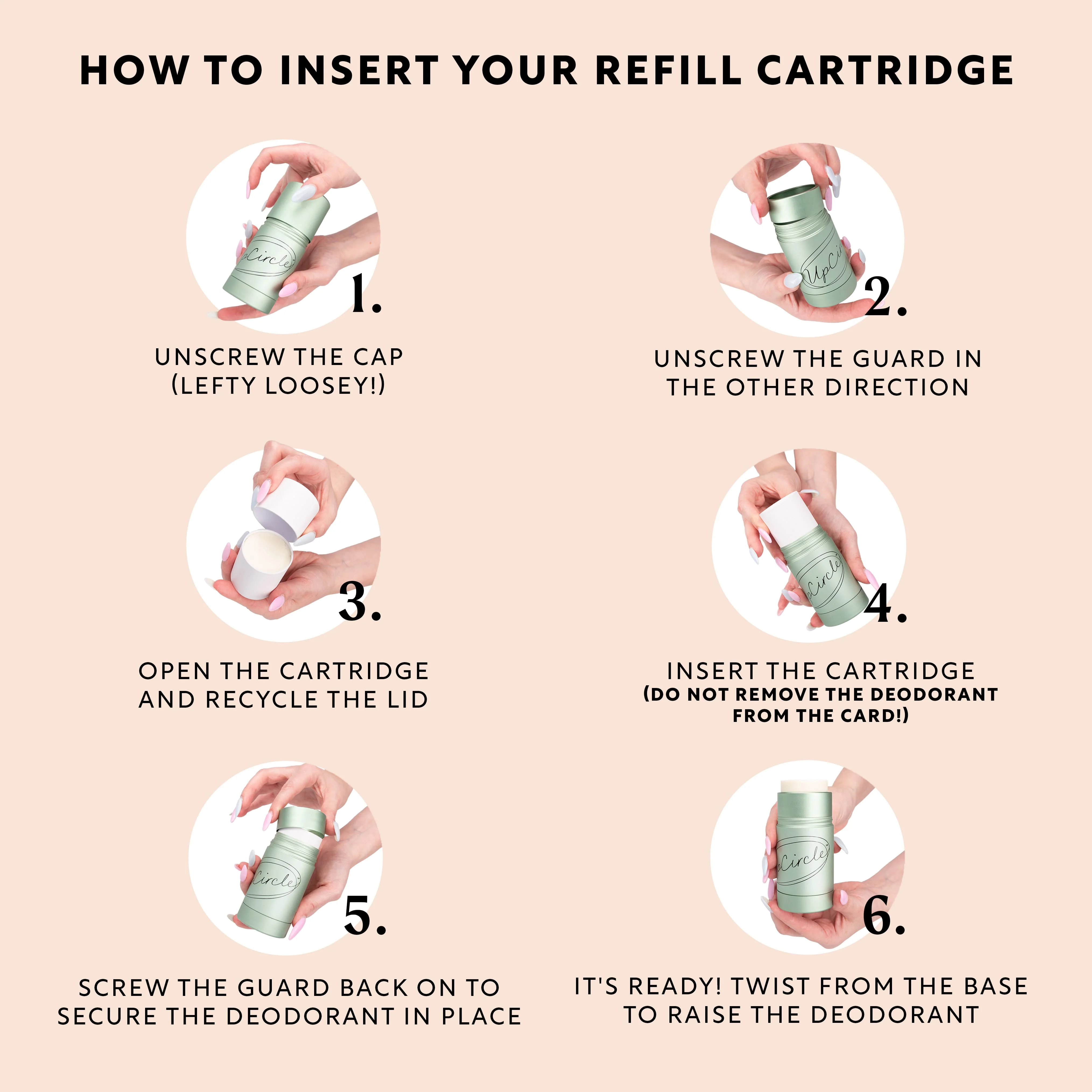 HOW TO INSERT YOUR REFILL CARTRIDGE

1.

UNSCREW THE CAP (LEFTY LOOSEY!)

2.

UNSCREW THE GUARD IN THE OTHER DIRECTION

3.

OPEN THE CARTRIDGE AND RECYCLE THE LID

4.

INSERT THE CARTRIDGE
(DO NOT REMOVE THE DEODORANT FROM THE CARD!)

5.

SCREW THE GUARD BACK ON TO SECURE THE DEODORANT IN PLACE

6.

IT'S READY! TWIST FROM THE BASE TO RAISE THE DEODORANT